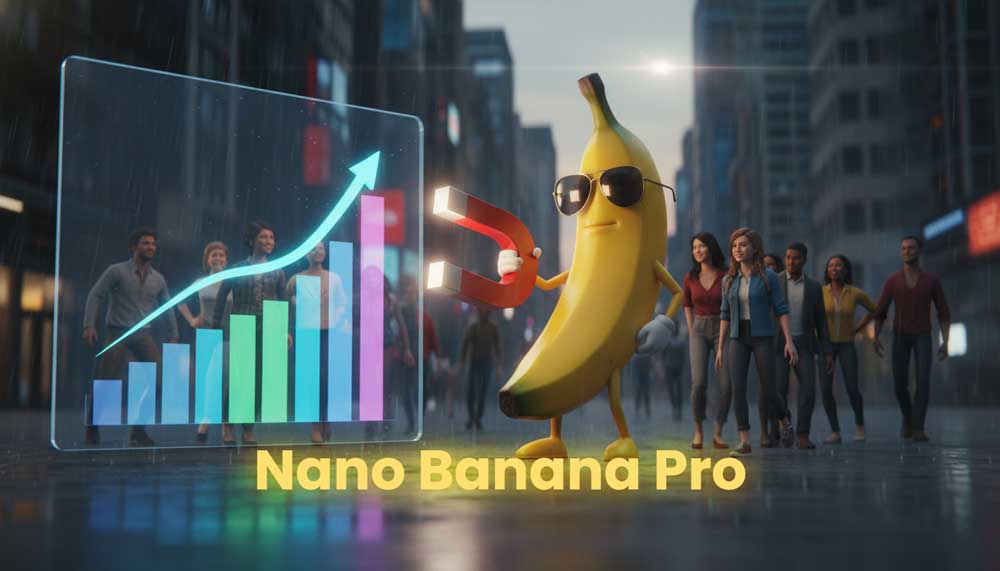 Nano Banana Pro